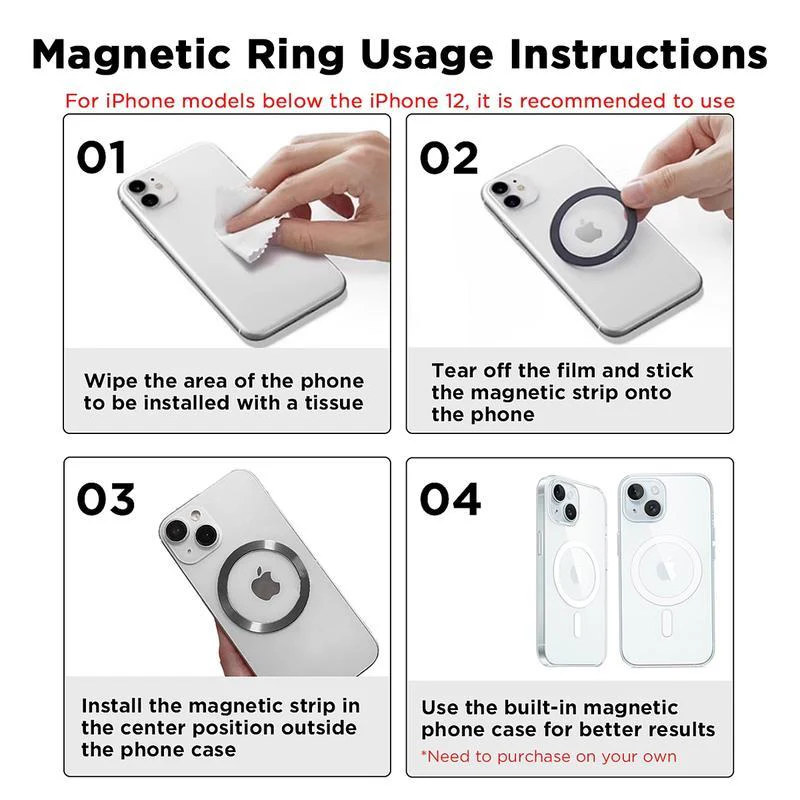 Magnetic Ring Usage Instructions

For iPhone models below the iPhone 12, it is recommended to use

01

Wipe the area of the phone to be installed with a tissue

02

Tear off the film and stick the magnetic strip onto the phone

03

Install the magnetic strip in the center position outside the phone case

04

Use the built-in magnetic phone case for better results

*Need to purchase on your own