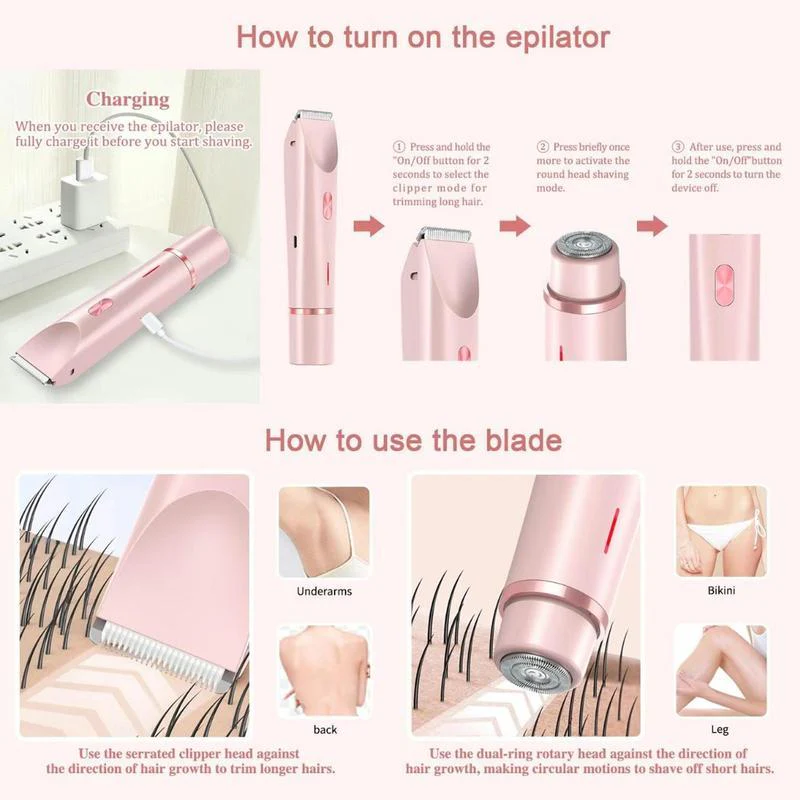 How to turn on the epilator

Charging
When you receive the epilator, please fully charge it before you start shaving.

① Press and hold the "On/Off button for 2 seconds to select the clipper mode for trimming long hair.

② Press briefly once more to activate the round head shaving mode.

③ After use, press and hold the "On/Off"button for 2 seconds to turn the device off.

How to use the blade

Underarms

back

Use the serrated clipper head against the direction of hair growth to trim longer hairs.

Bikini

Leg

Use the dual-ring rotary head against the direction of hair growth, making circular motions to shave off short hairs.