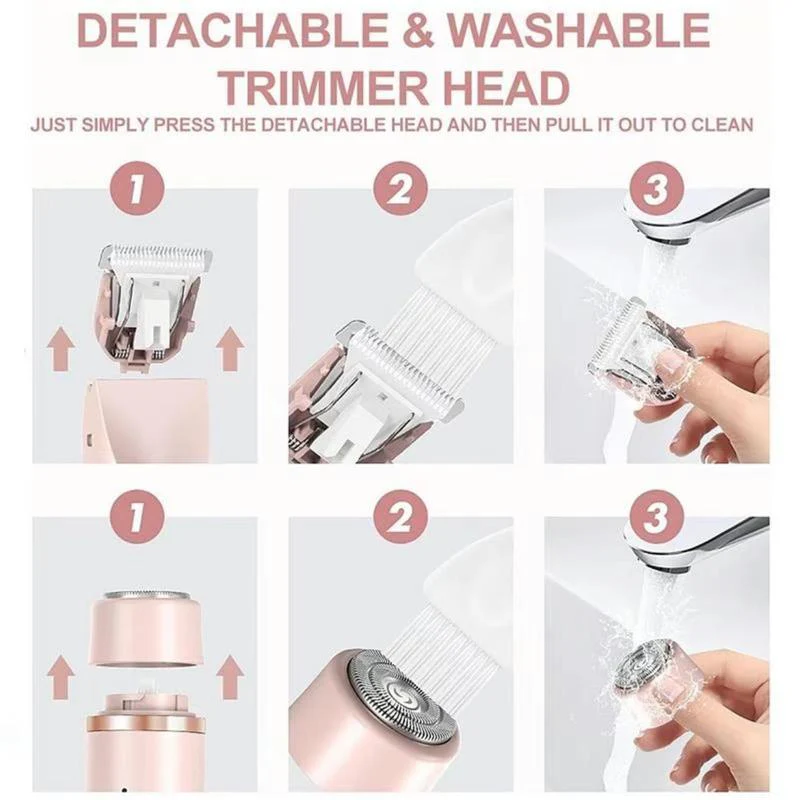 DETACHABLE & WASHABLE TRIMMER HEAD

JUST SIMPLY PRESS THE DETACHABLE HEAD AND THEN PULL IT OUT TO CLEAN

1

2

3

1

2

3